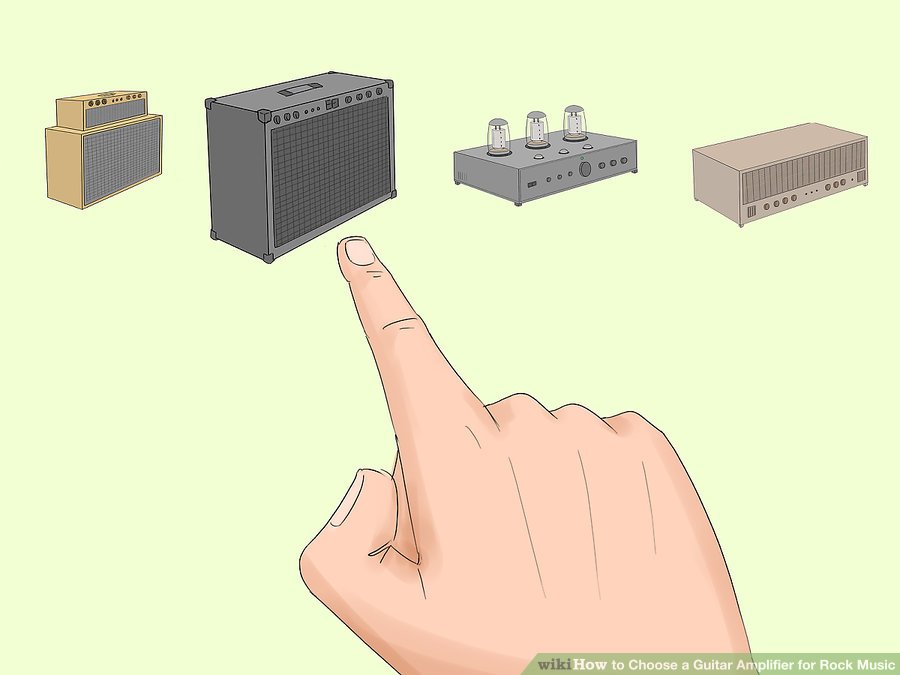 wikiHow to Choose a Guitar Amplifier for Rock Music