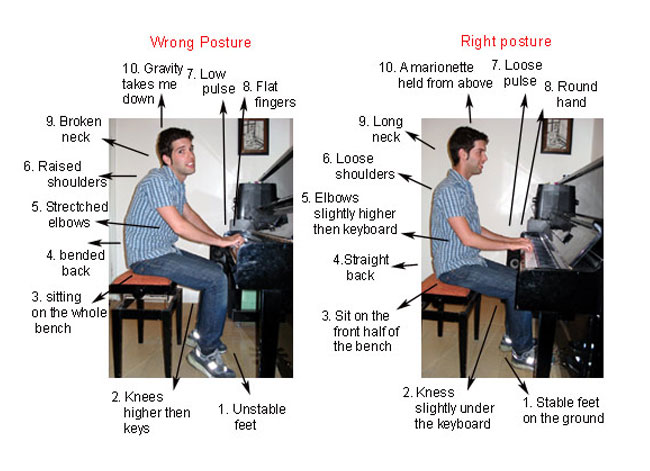 Wrong Posture

10. Gravity takes me down

7. Low pulse

8. Flat fingers

9. Broken neck

6. Raised shoulders

5. Strectched elbows

4. bended back

3. sitting on the whole bench

2. Knees higher then keys

1. Unstable feet

Right posture

10. A marionette held from above

7. Loose pulse

8. Round hand

9. Long neck

6. Loose shoulders

5. Elbows slightly higher then keyboard

4.Straight back

3. Sit on the front half of the bench

2. Kness slightly under the keyboard

1. Stable feet on the ground